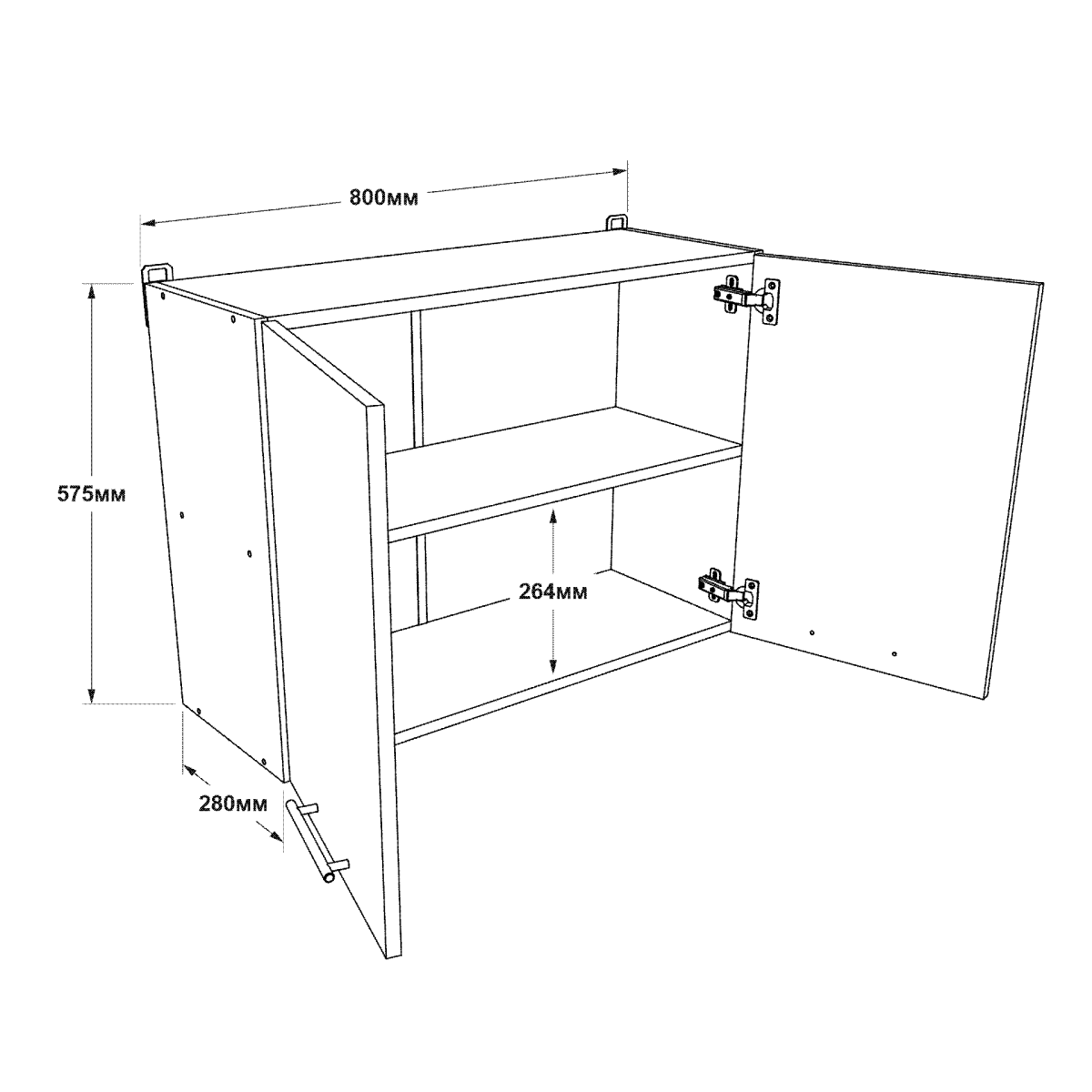 800мм

575мм

264мм

280мм